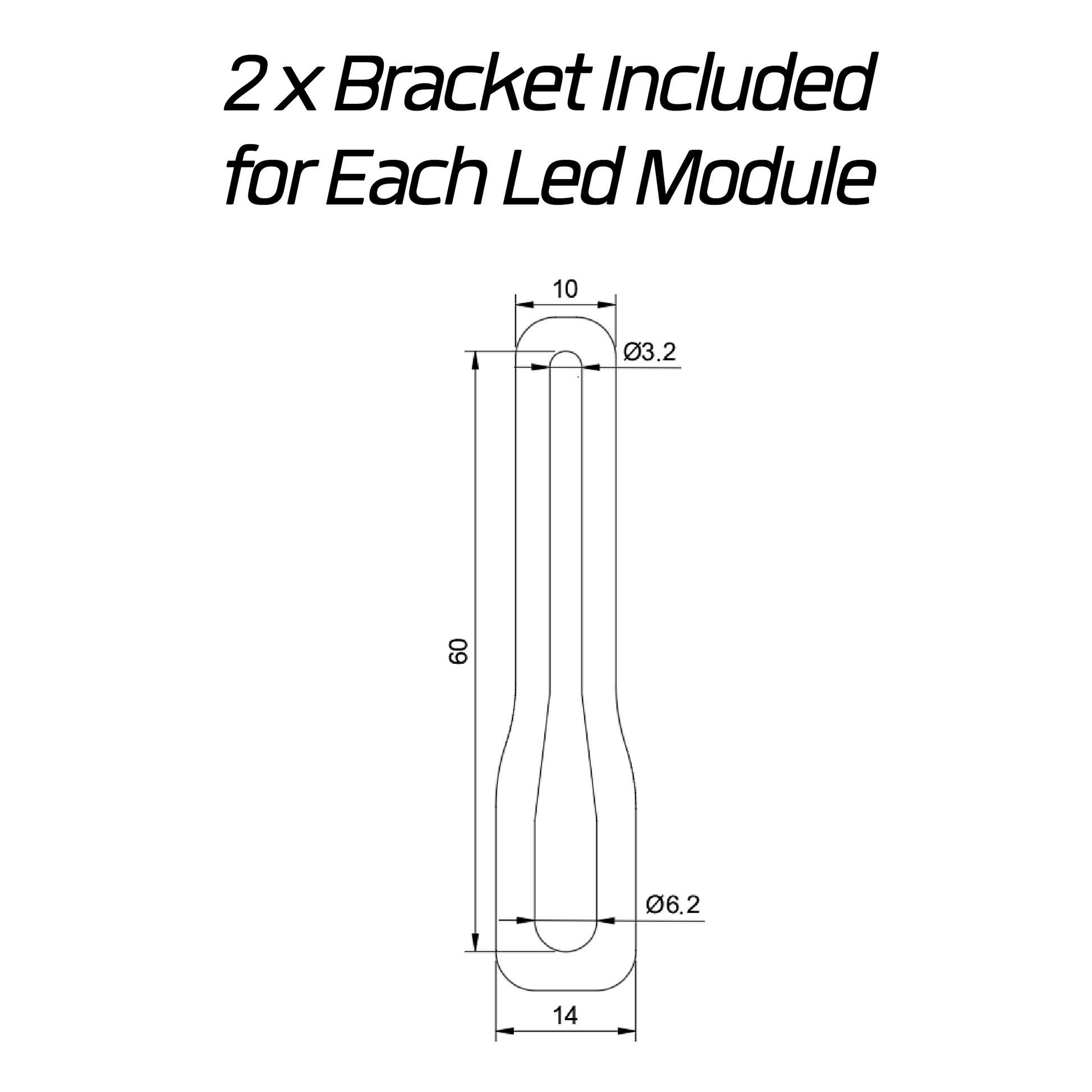 2 x Bracket Included for Each Led Module

10

Ø3.2

60

Ø6.2

14