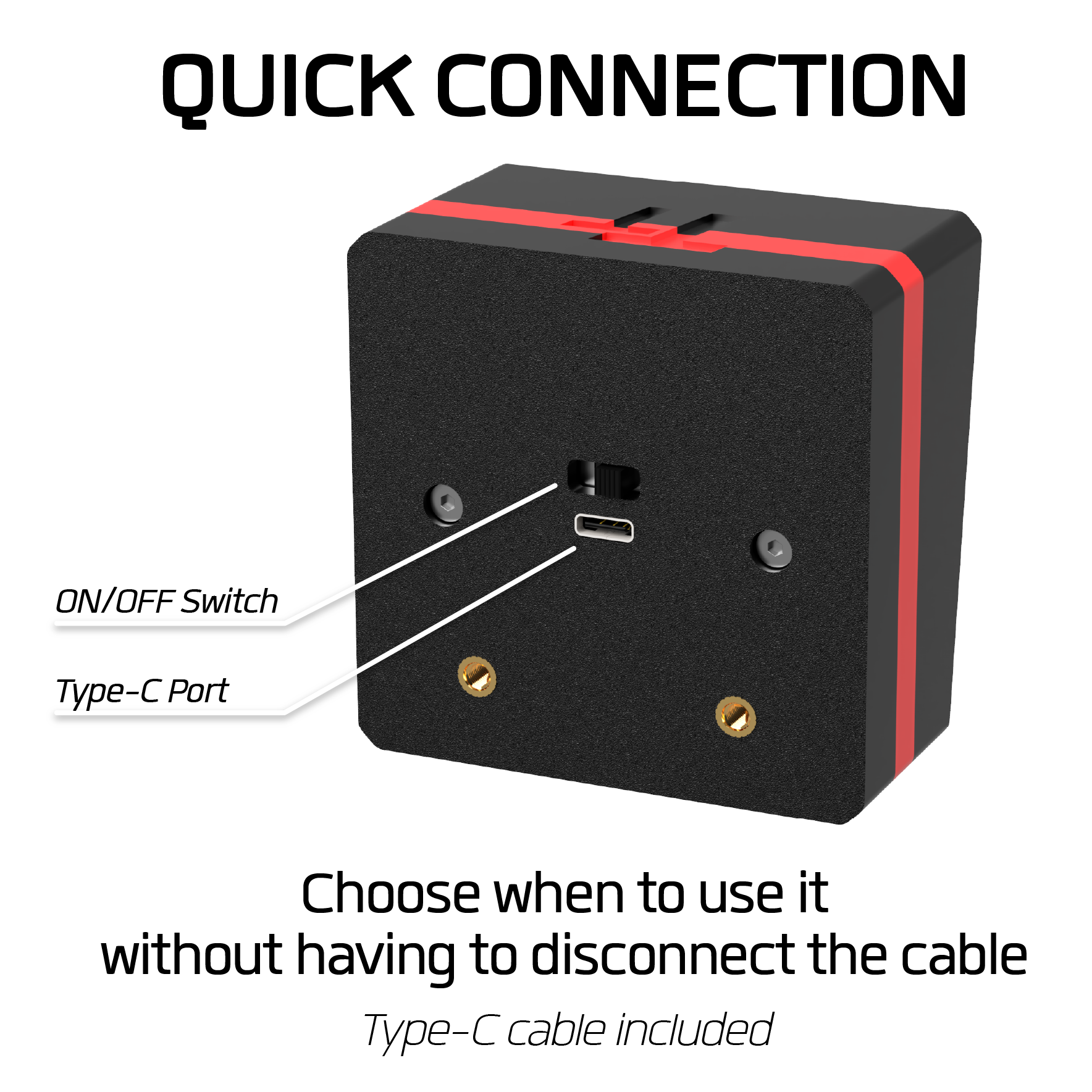 QUICK CONNECTION

ON/OFF Switch

Type-C Port

Choose when to use it
without having to disconnect the cable

Type-C cable included