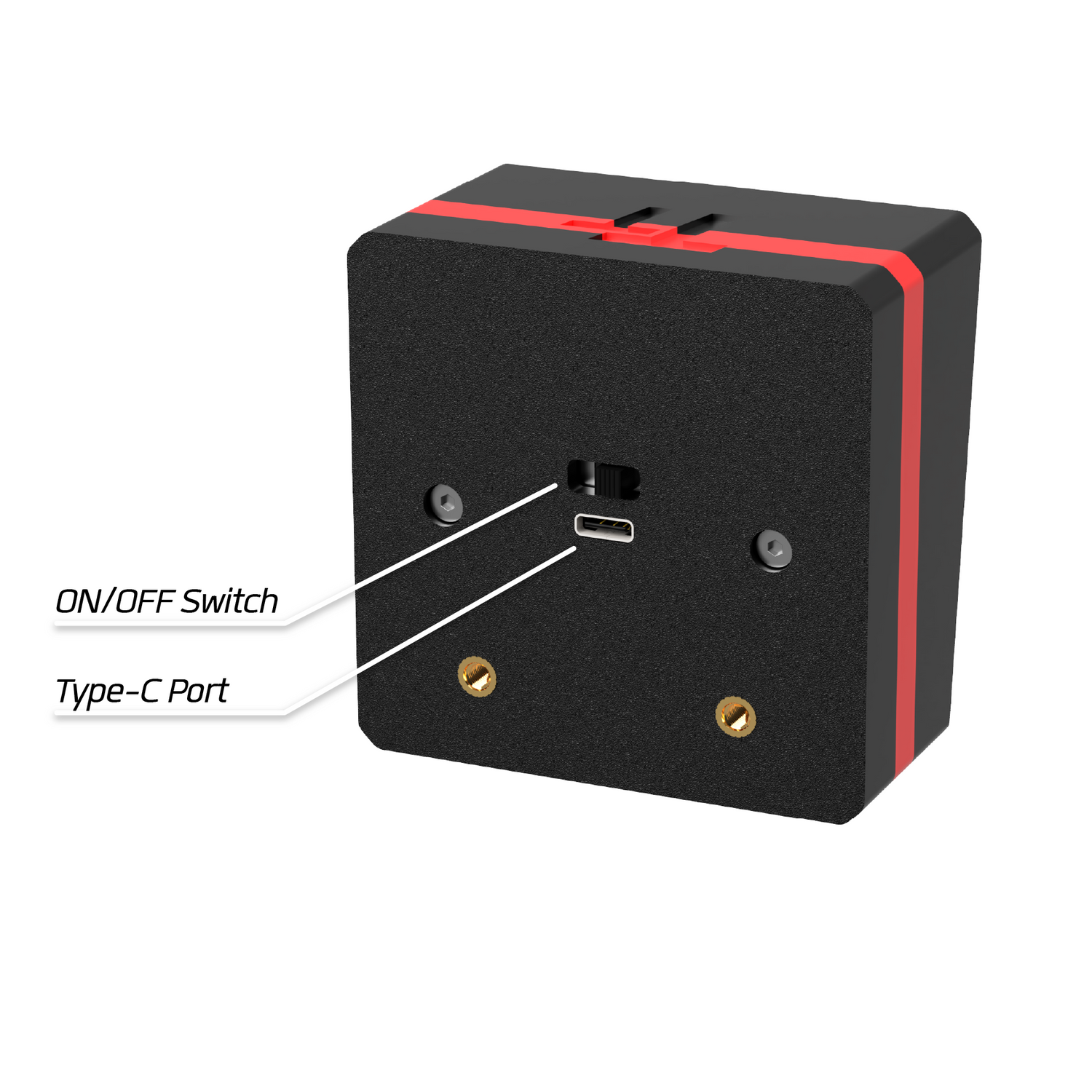 ON/OFF Switch

Type-C Port