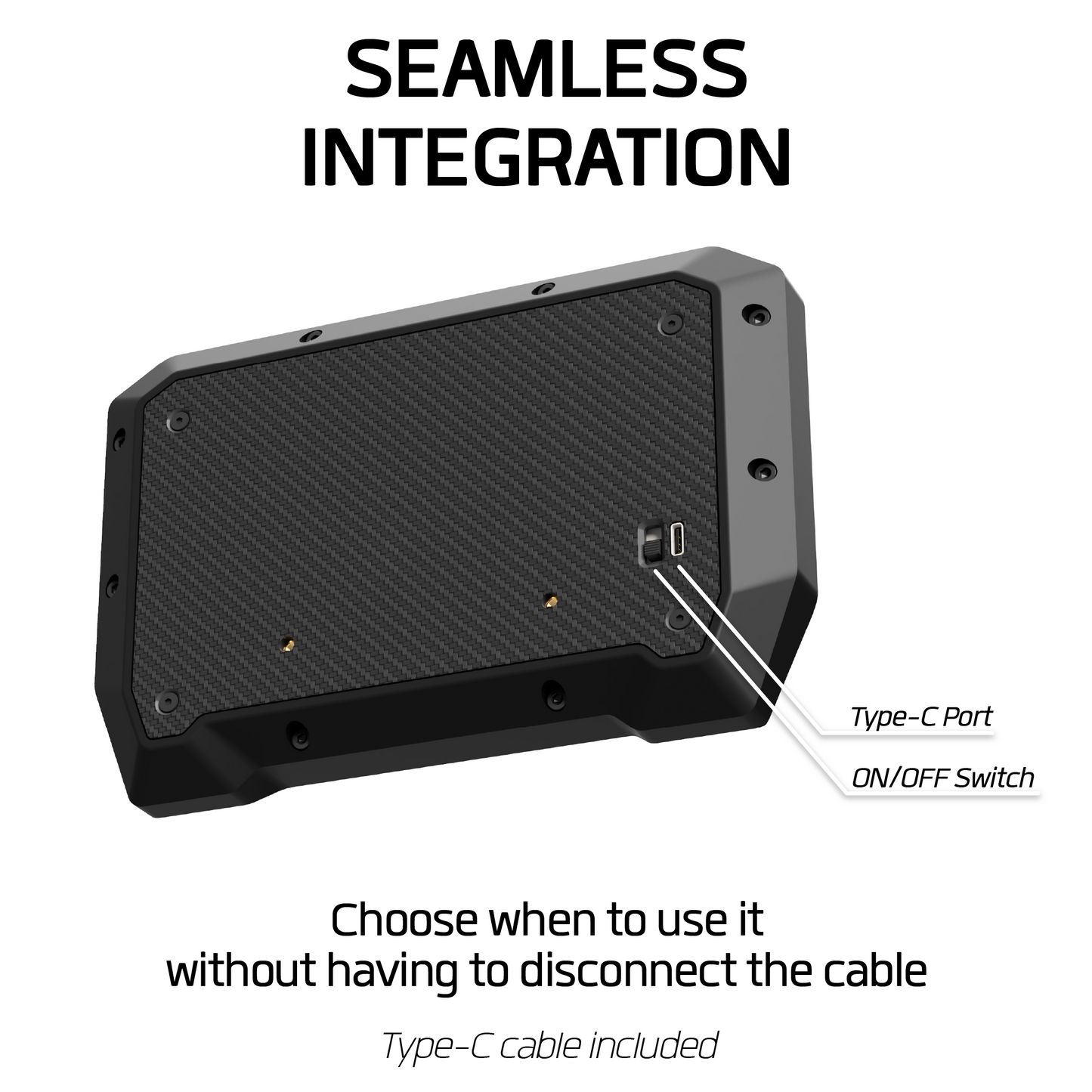 SEAMLESS INTEGRATION

Type-C Port

ON/OFF Switch

Choose when to use it without having to disconnect the cable

Type-C cable included