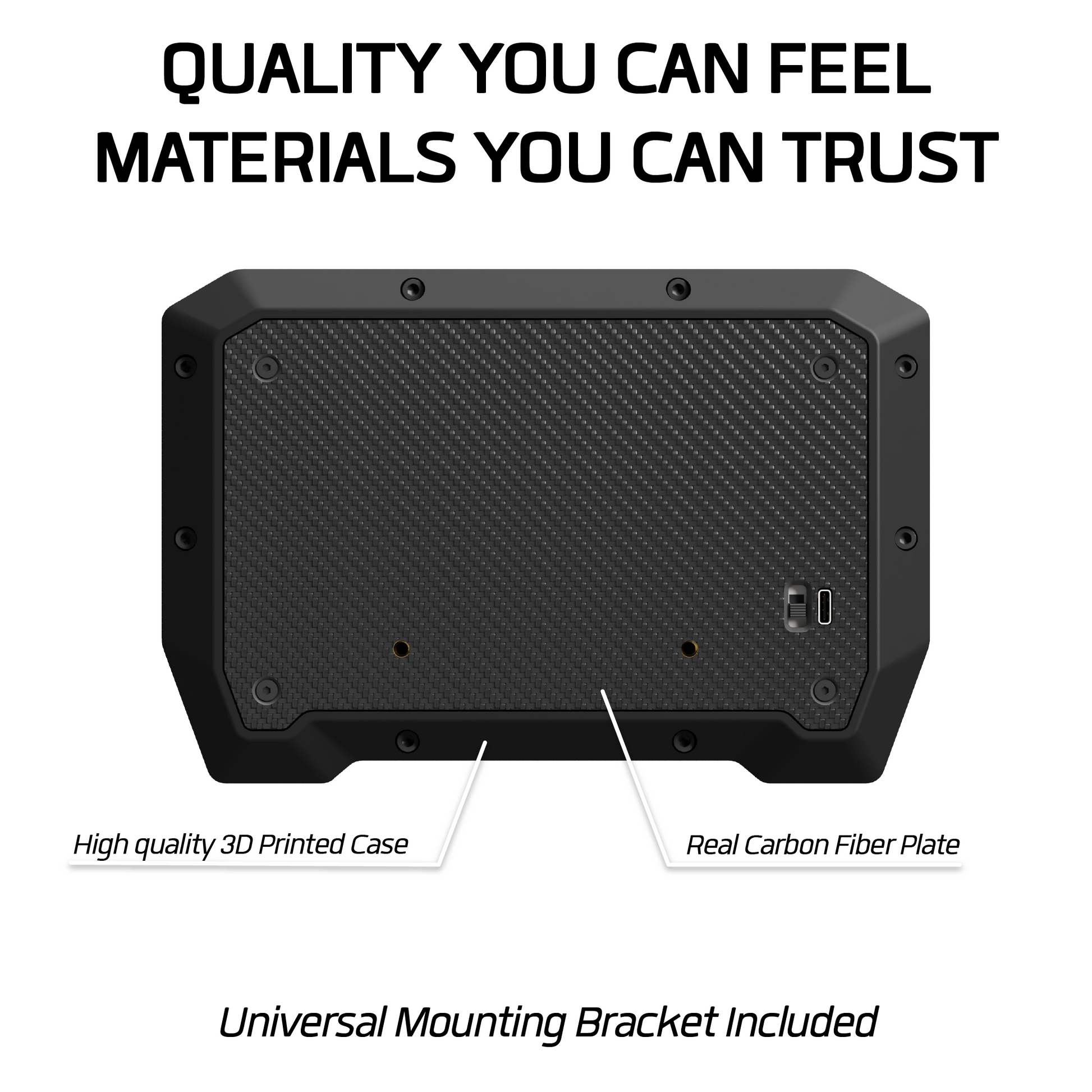 QUALITY YOU CAN FEEL
MATERIALS YOU CAN TRUST

High quality 3D Printed Case

Real Carbon Fiber Plate

Universal Mounting Bracket Included