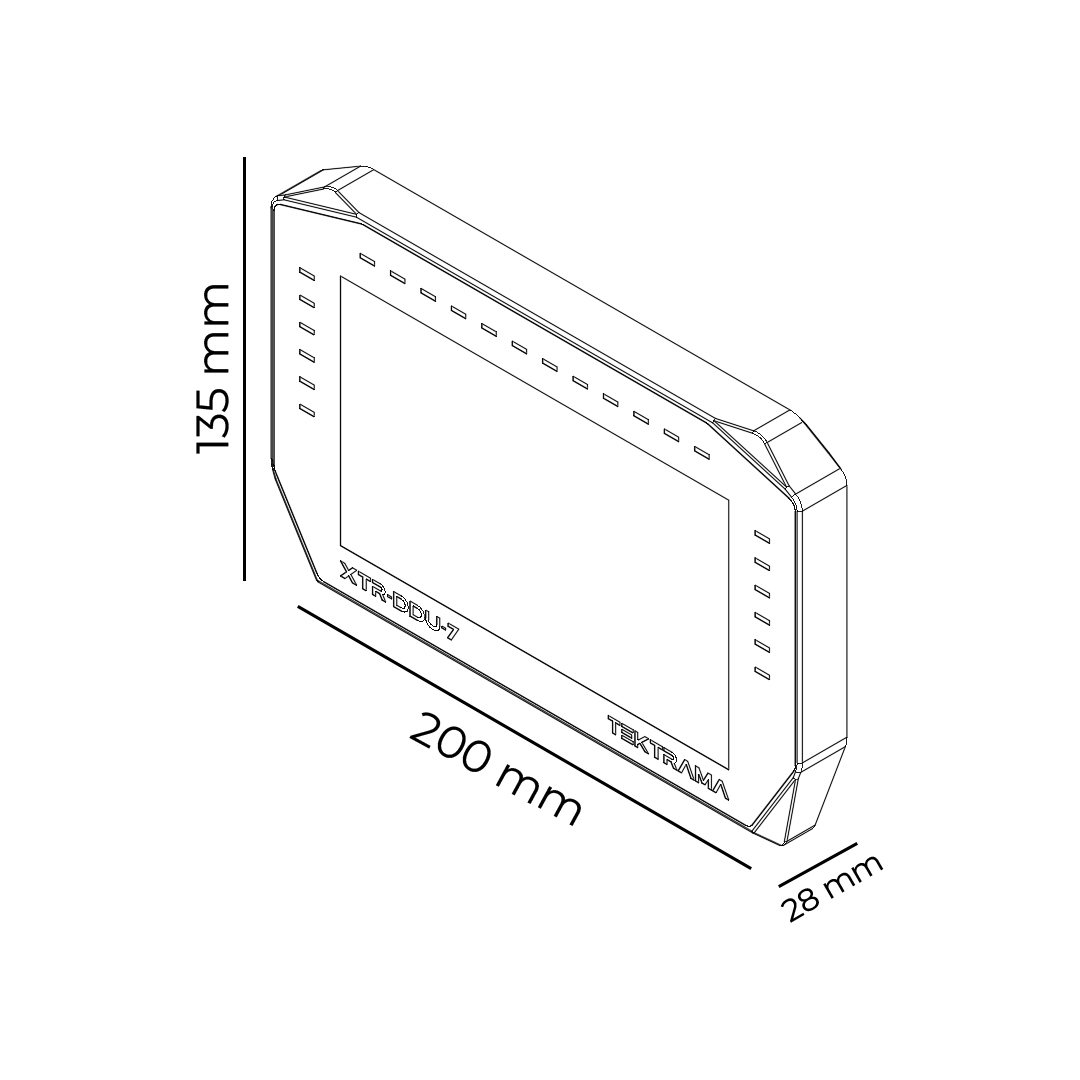 135 mm
XTR-DDU-7
TEKTRAMA
200 mm
28 mm