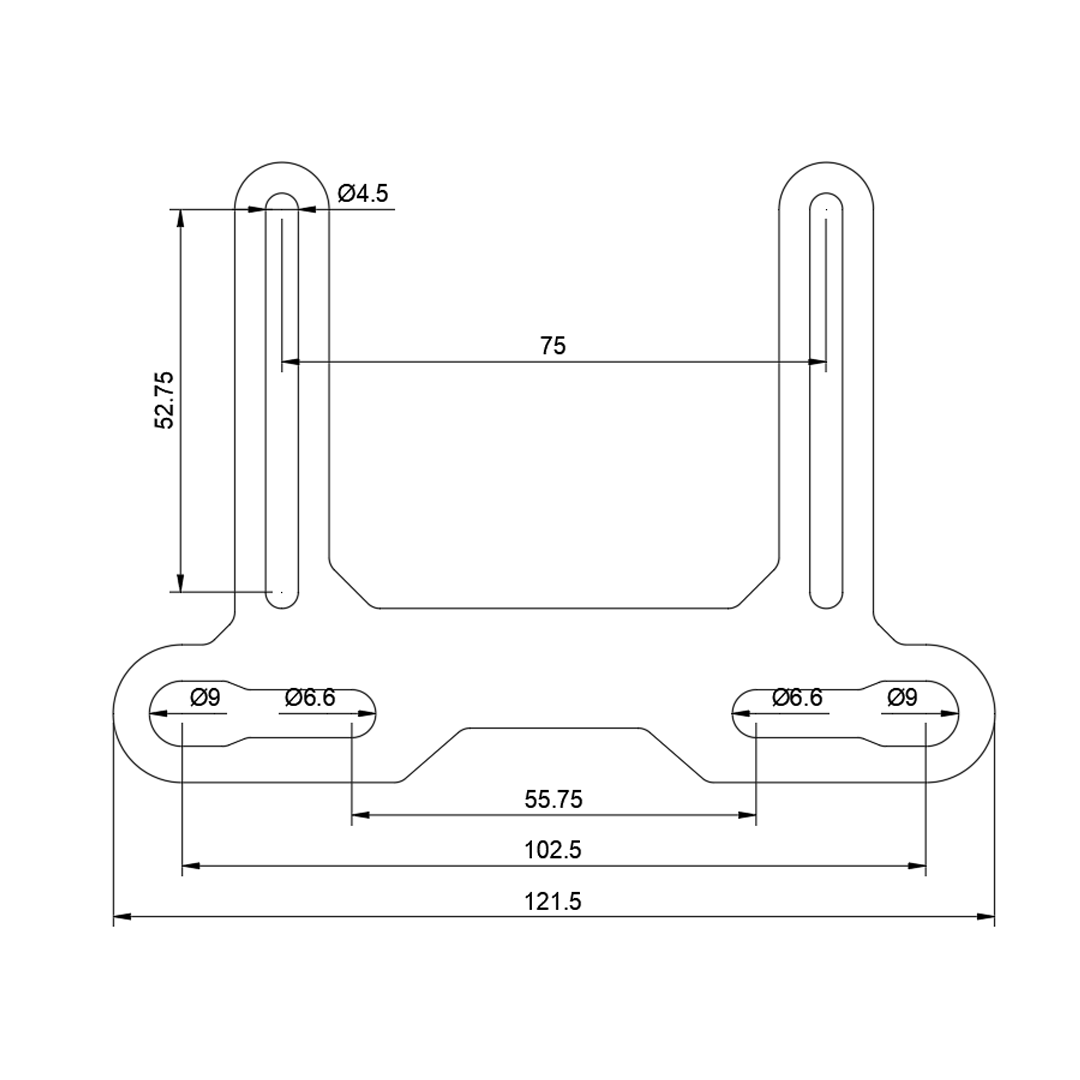 Ø4.5

52.75

75

Ø9 Ø6.6

Ø6.6 Ø9

55.75

102.5

121.5