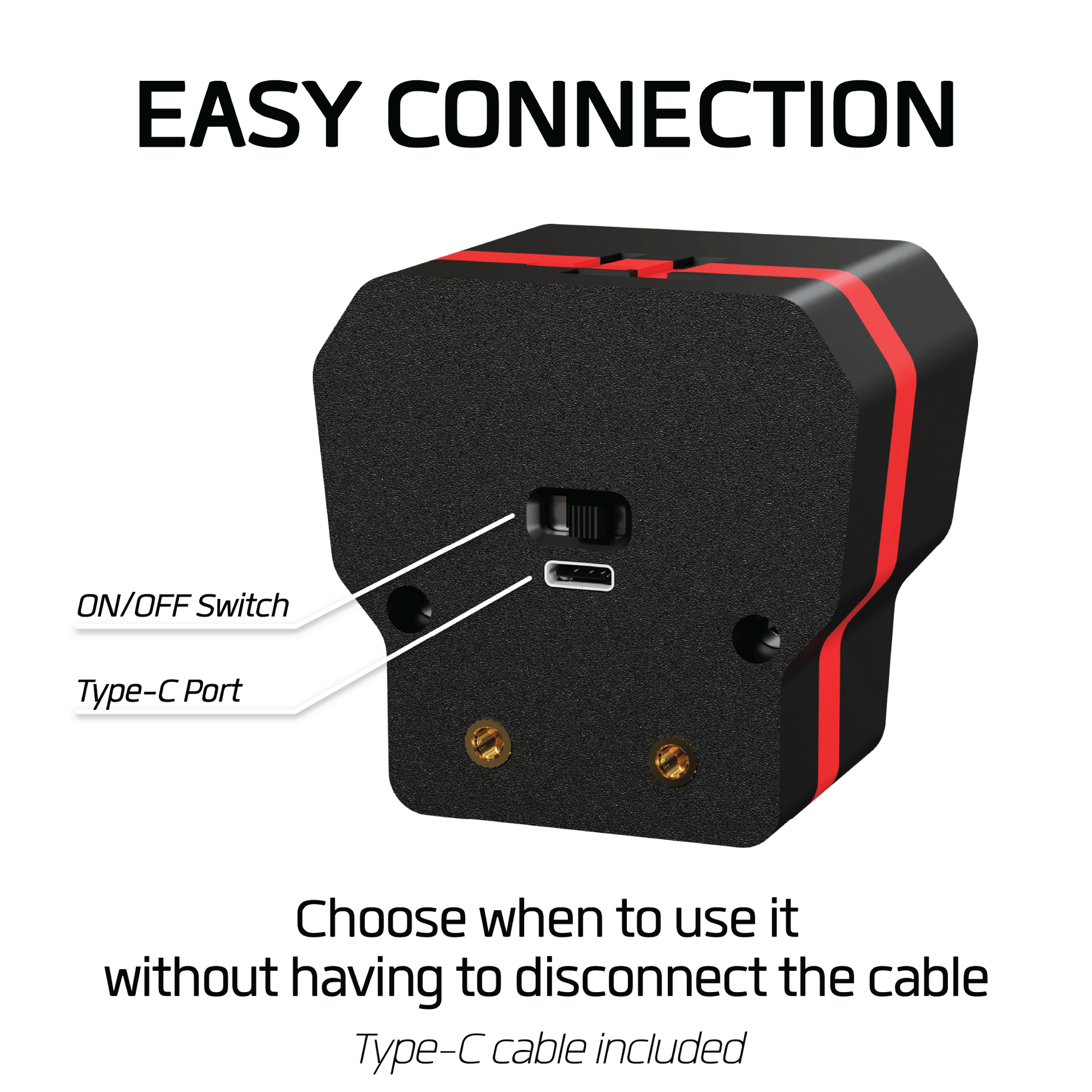 EASY CONNECTION

ON/OFF Switch

Type-C Port

Choose when to use it without having to disconnect the cable

Type-C cable included